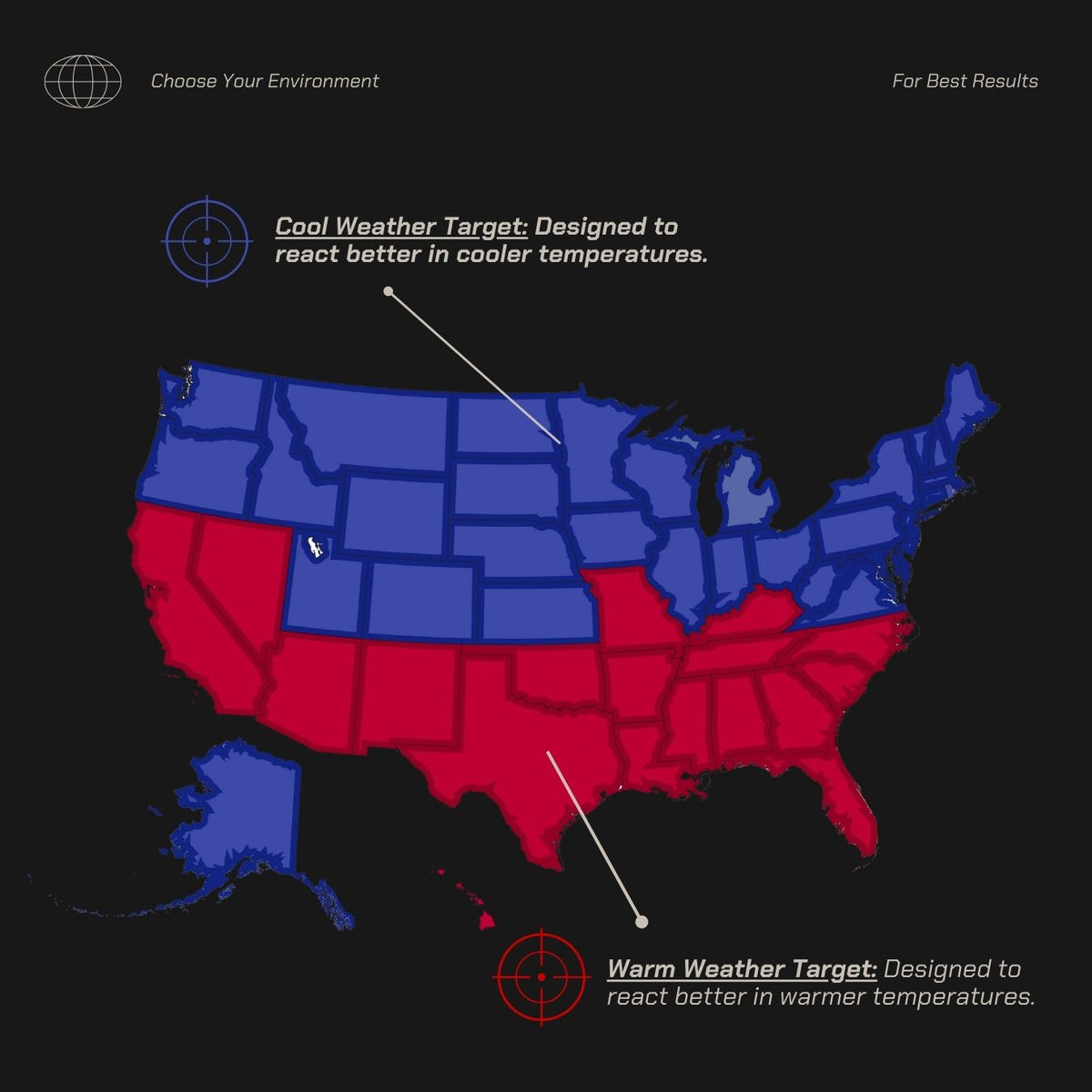 Choose Your Environment

For Best Results

Cool Weather Target: Designed to react better in cooler temperatures.

Warm Weather Target: Designed to react better in warmer temperatures.